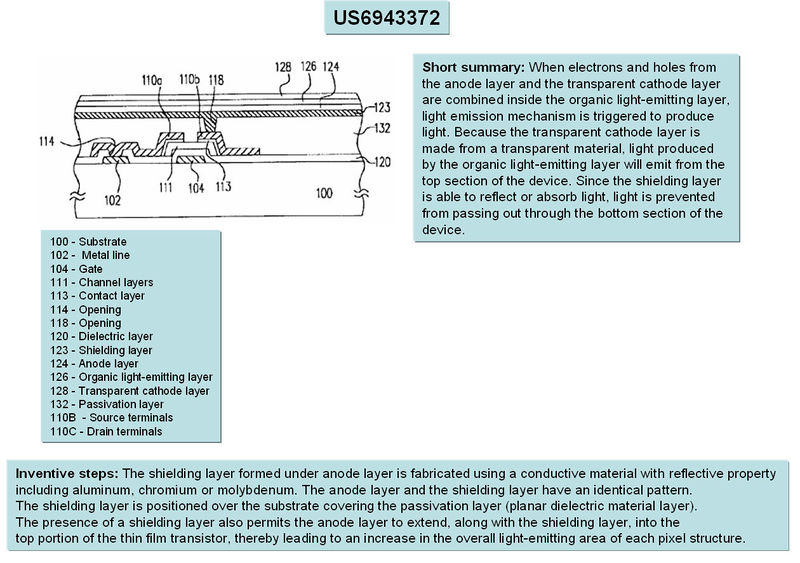 US6943372

128 126 124
110a 110b 118
123
132
114
120
102 111 104 113 100

Short summary: When electrons and holes from the anode layer and the transparent cathode layer are combined inside the organic light-emitting layer, light emission mechanism is triggered to produce light. Because the transparent cathode layer is made from a transparent material, light produced by the organic light-emitting layer will emit from the top section of the device. Since the shielding layer is able to reflect or absorb light, light is prevented from passing out through the bottom section of the device.

100 - Substrate
102 - Metal line
104 - Gate
111 - Channel layers
113 - Contact layer
114 - Opening
118 - Opening
120 - Dielectric layer
123 - Shielding layer
124 - Anode layer
126 - Organic light-emitting layer
128 - Transparent cathode layer
132 - Passivation layer
110B - Source terminals
110C - Drain terminals

Inventive steps: The shielding layer formed under anode layer is fabricated using a conductive material with reflective property including aluminum, chromium or molybdenum. The anode layer and the shielding layer have an identical pattern.
The shielding layer is positioned over the substrate covering the passivation layer (planar dielectric material layer).
The presence of a shielding layer also permits the anode layer to extend, along with the shielding layer, into the top portion of the thin film transistor, thereby leading to an increase in the overall light-emitting area of each pixel structure.