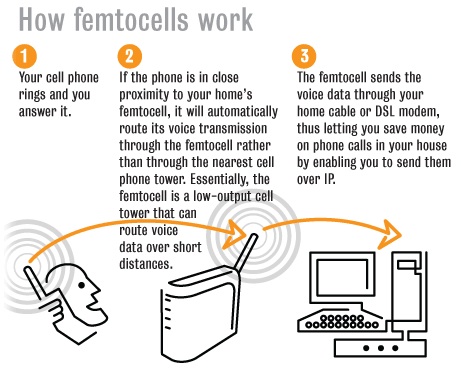 How femtocells work

1
Your cell phone rings and you answer it.

2
If the phone is in close proximity to your home's femtocell, it will automatically route its voice transmission through the femtocell rather than through the nearest cell phone tower. Essentially, the femtocell is a low-output cell tower that can route voice data over short distances.

3
The femtocell sends the voice data through your home cable or DSL modem, thus letting you save money on phone calls in your house by enabling you to send them over IP.