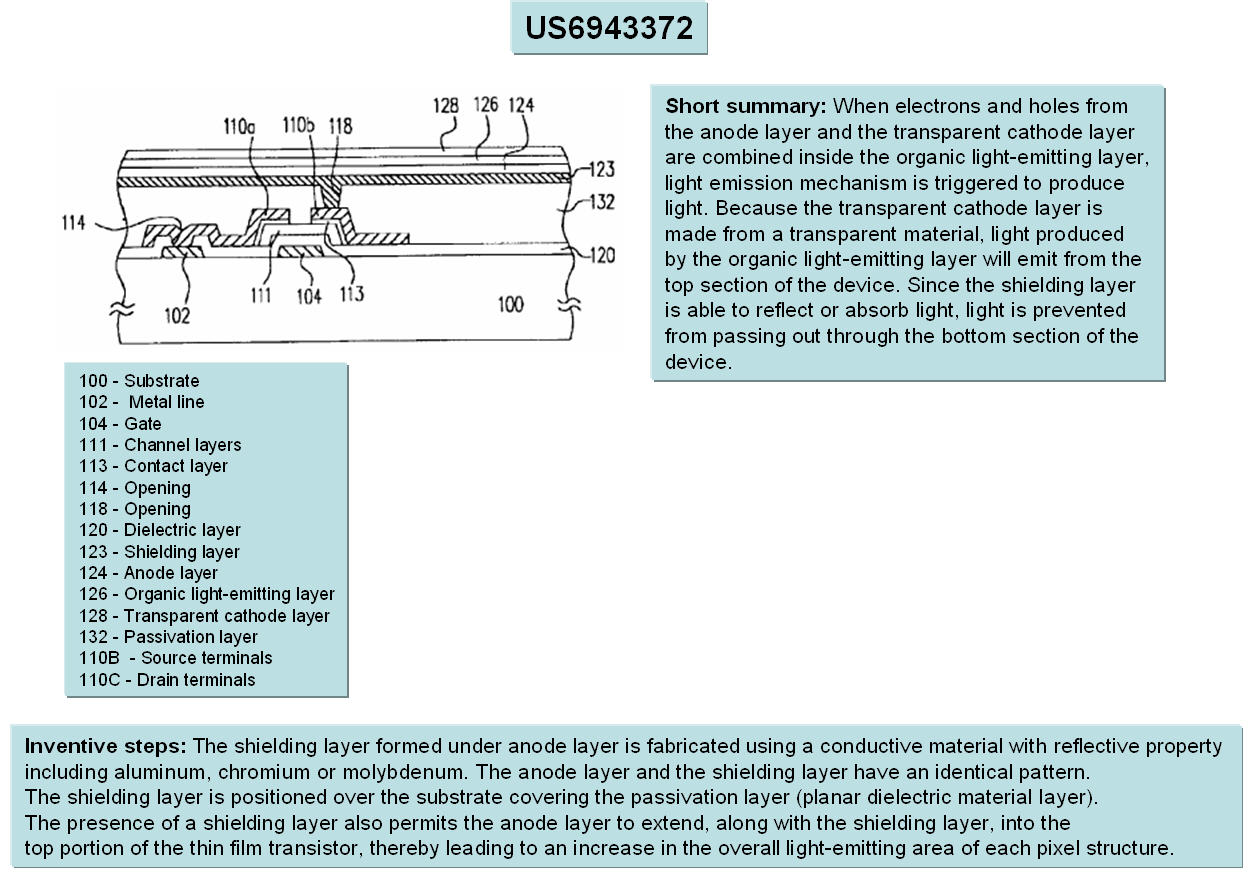 US6943372

128 126 124
110a 110b 118
123
132
114
120
111 104 113
102
100

Short summary: When electrons and holes from the anode layer and the transparent cathode layer are combined inside the organic light-emitting layer, light emission mechanism is triggered to produce light. Because the transparent cathode layer is made from a transparent material, light produced by the organic light-emitting layer will emit from the top section of the device. Since the shielding layer is able to reflect or absorb light, light is prevented from passing out through the bottom section of the device.

100 - Substrate
102 - Metal line
104 - Gate
111 - Channel layers
113 - Contact layer
114 - Opening
118 - Opening
120 - Dielectric layer
123 - Shielding layer
124 - Anode layer
126 - Organic light-emitting layer
128 - Transparent cathode layer
132 - Passivation layer
110B - Source terminals
110C - Drain terminals

Inventive steps: The shielding layer formed under anode layer is fabricated using a conductive material with reflective property including aluminum, chromium or molybdenum. The anode layer and the shielding layer have an identical pattern.
The shielding layer is positioned over the substrate covering the passivation layer (planar dielectric material layer).
The presence of a shielding layer also permits the anode layer to extend, along with the shielding layer, into the top portion of the thin film transistor, thereby leading to an increase in the overall light-emitting area of each pixel structure.