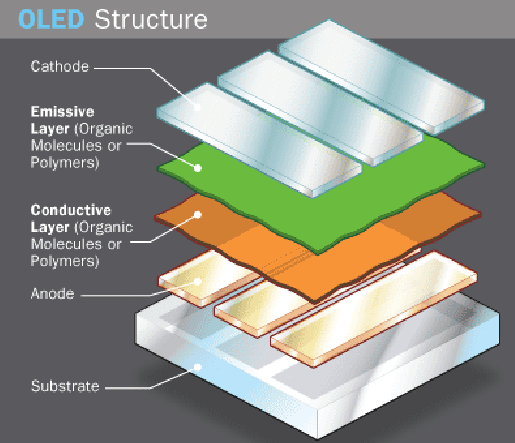 OLED Structure

Cathode

Emissive Layer (Organic Molecules or Polymers)

Conductive Layer (Organic Molecules or Polymers)

Anode

Substrate