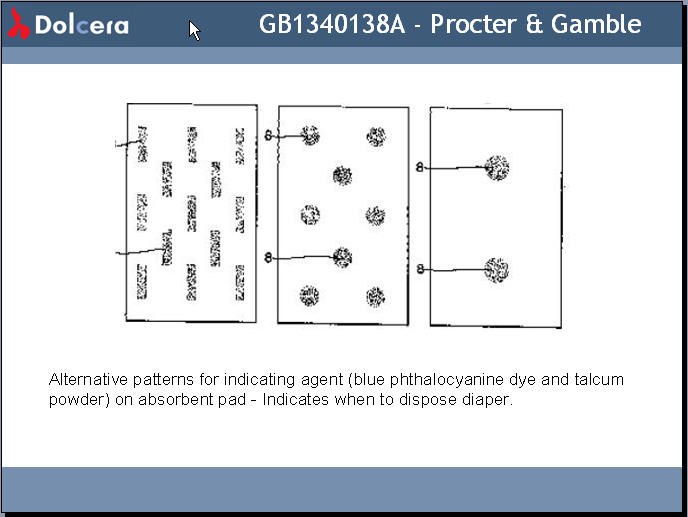 Dolcera

GB1340138A - Procter & Gamble

8

8

8

8

Alternative patterns for indicating agent (blue phthalocyanine dye and talcum powder) on absorbent pad - Indicates when to dispose diaper.